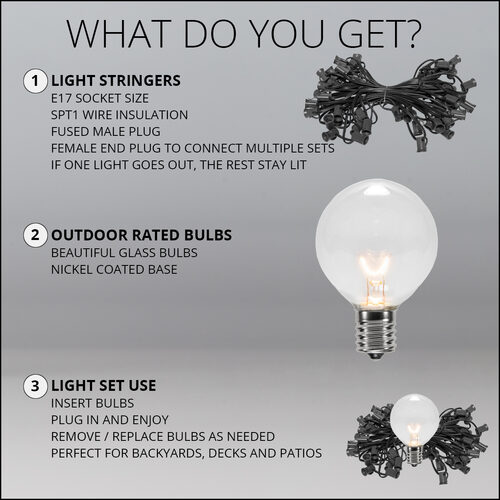 WHAT DO YOU GET?

1 LIGHT STRINGERS
E17 SOCKET SIZE
SPT1 WIRE INSULATION
FUSED MALE PLUG
FEMALE END PLUG TO CONNECT MULTIPLE SETS
IF ONE LIGHT GOES OUT, THE REST STAY LIT

2 OUTDOOR RATED BULBS
BEAUTIFUL GLASS BULBS
NICKEL COATED BASE

3 LIGHT SET USE
INSERT BULBS
PLUG IN AND ENJOY
REMOVE / REPLACE BULBS AS NEEDED
PERFECT FOR BACKYARDS, DECKS AND PATIOS