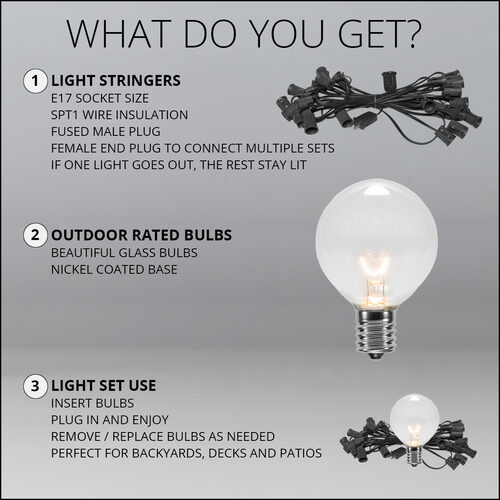 WHAT DO YOU GET?

1 LIGHT STRINGERS
E17 SOCKET SIZE
SPT1 WIRE INSULATION
FUSED MALE PLUG
FEMALE END PLUG TO CONNECT MULTIPLE SETS
IF ONE LIGHT GOES OUT, THE REST STAY LIT

2 OUTDOOR RATED BULBS
BEAUTIFUL GLASS BULBS
NICKEL COATED BASE

3 LIGHT SET USE
INSERT BULBS
PLUG IN AND ENJOY
REMOVE / REPLACE BULBS AS NEEDED
PERFECT FOR BACKYARDS, DECKS AND PATIOS